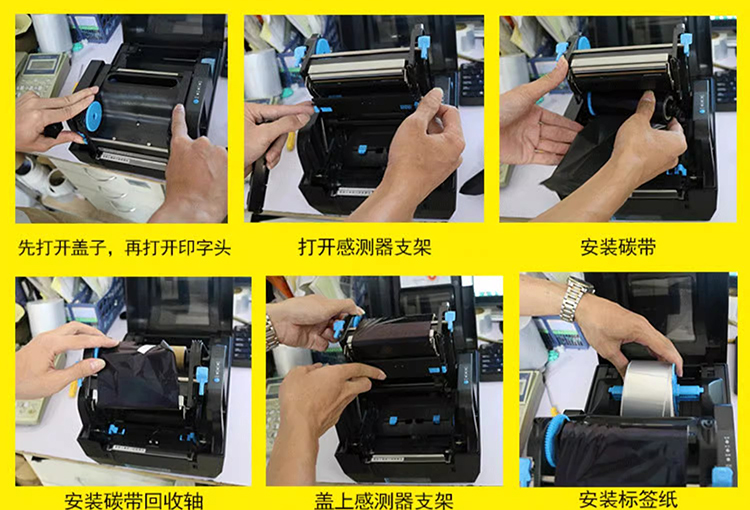 先打开盖子，再打开印字头

打开感测器支架

安装碳带

安装碳带回收轴

盖上感测器支架

安装标签纸